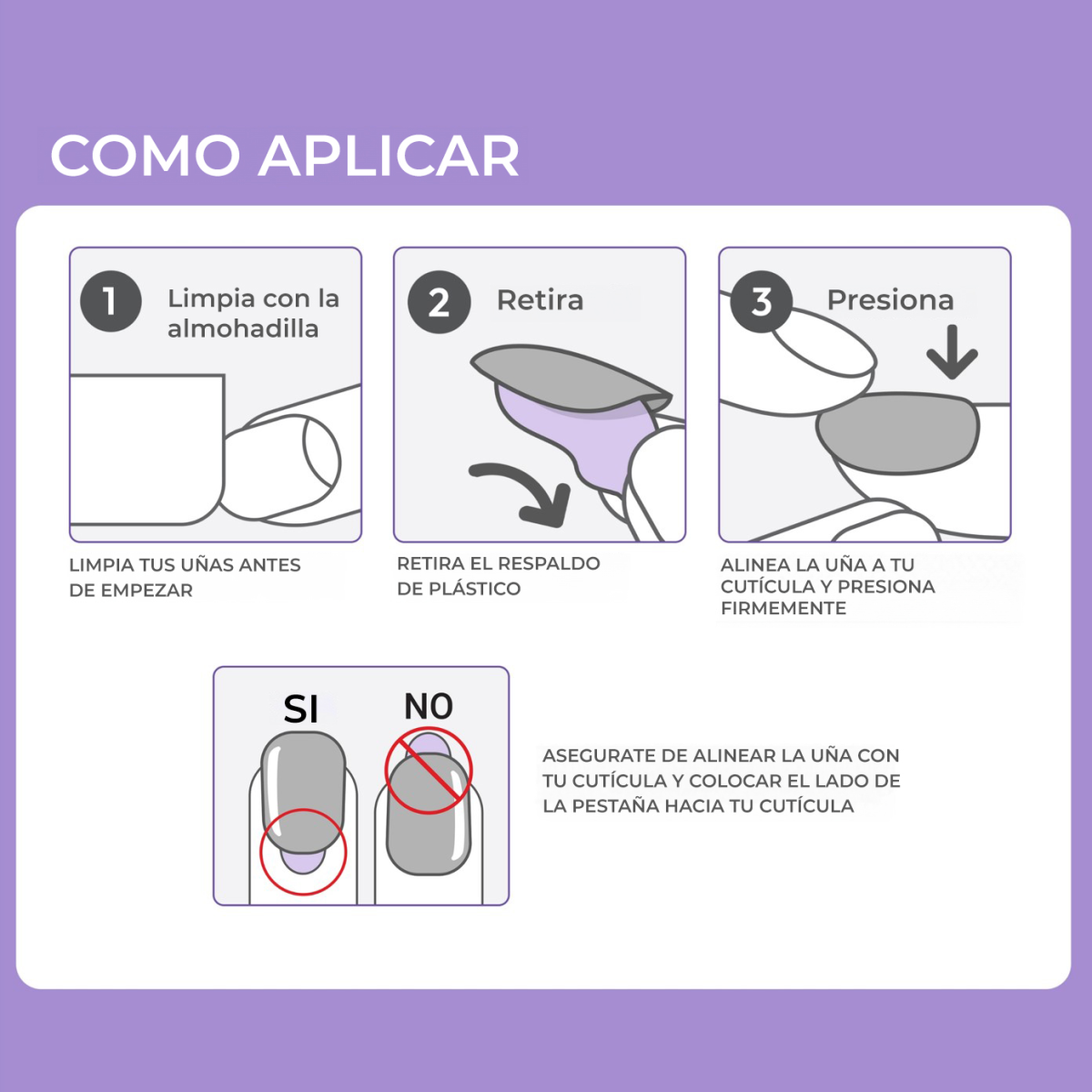 COMO APLICAR

1 Limpia con la almohadilla

LIMPIA TUS UÑAS ANTES DE EMPEZAR

2 Retira

RETIRA EL RESPALDO DE PLÁSTICO

3 Presiona

ALINEA LA UÑA A TU CUTÍCULA Y PRESIONA FIRMEMENTE

SI

NO

ASEGURATE DE ALINEAR LA UÑA CON TU CUTÍCULA Y COLOCAR EL LADO DE LA PESTAÑA HACIA TU CUTÍCULA