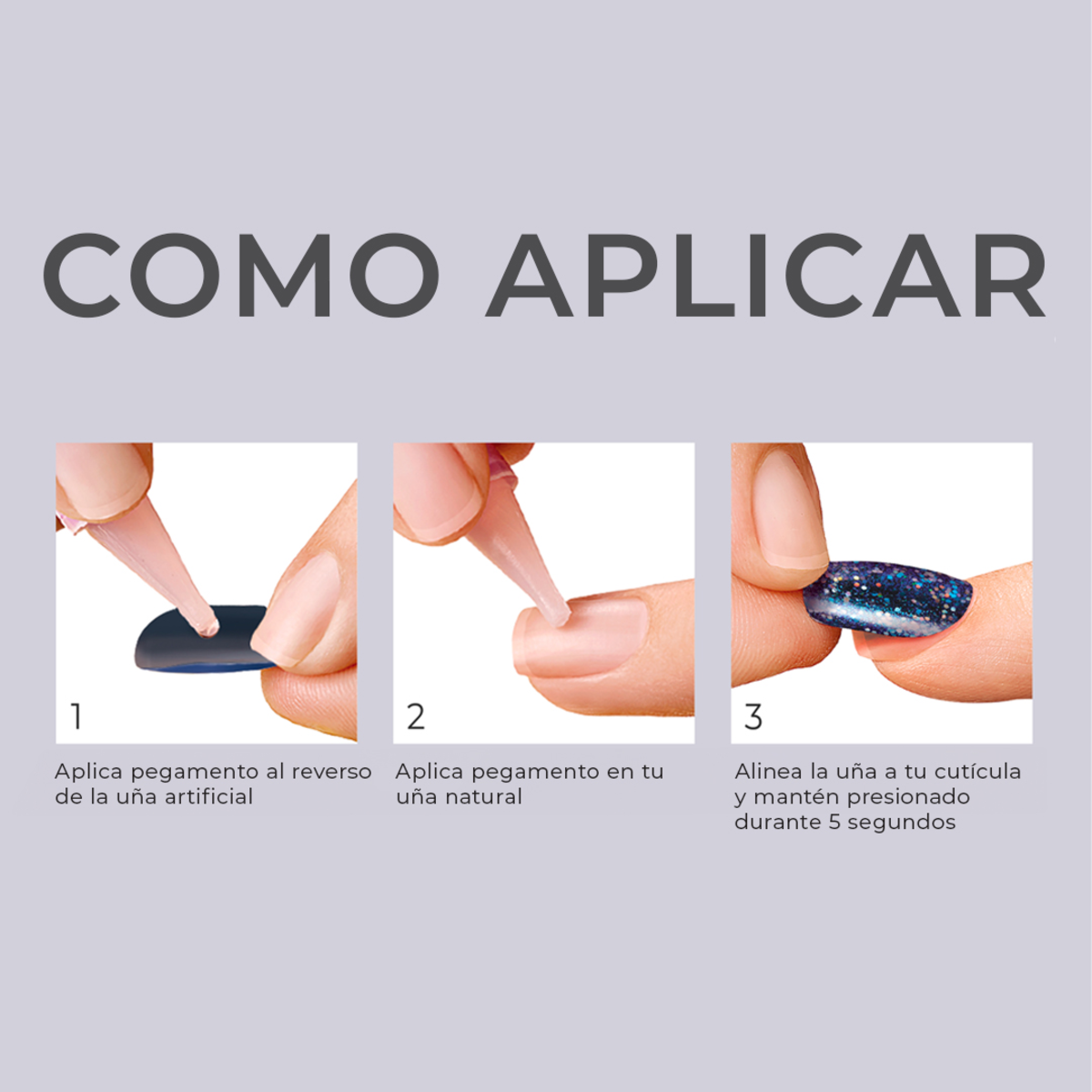 COMO APLICAR

1

Aplica pegamento al reverso de la uña artificial

2

Aplica pegamento en tu uña natural

3

Alinea la uña a tu cutícula y mantén presionado durante 5 segundos