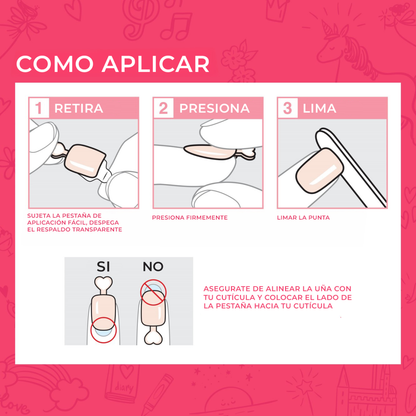 COMO APLICAR

1 RETIRA

SUJETA LA PESTAÑA DE APLICACIÓN FÁCIL, DESPEGA EL RESPALDO TRANSPARENTE

2 PRESIONA

PRESIONA FIRMEMENTE

3 LIMA

LIMAR LA PUNTA

SI

NO

ASEGURATE DE ALINEAR LA UÑA CON TU CUTÍCULA Y COLOCAR EL LADO DE LA PESTAÑA HACIA TU CUTÍCULA

diary

Love