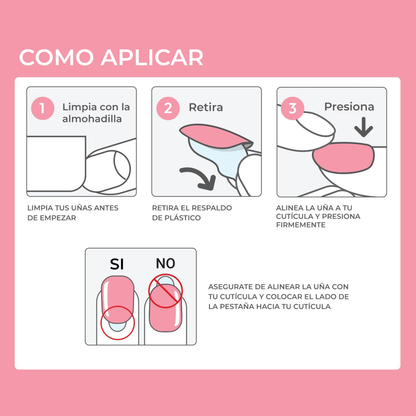 COMO APLICAR

1 Limpia con la almohadilla

LIMPIA TUS UÑAS ANTES DE EMPEZAR

2 Retira

RETIRA EL RESPALDO DE PLÁSTICO

3 Presiona

ALINEA LA UÑA A TU CUTÍCULA Y PRESIONA FIRMEMENTE

SI

NO

ASEGURATE DE ALINEAR LA UÑA CON TU CUTÍCULA Y COLOCAR EL LADO DE LA PESTAÑA HACIA TU CUTÍCULA