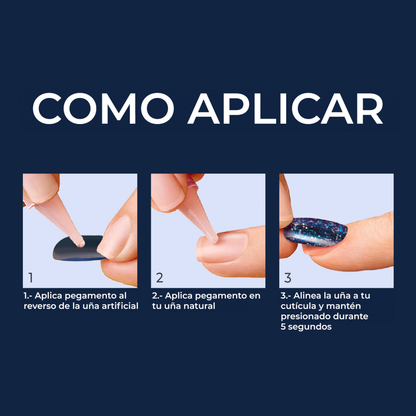 COMO APLICAR

1

1.- Aplica pegamento al reverso de la uña artificial

2

2.- Aplica pegamento en tu uña natural

3

3.- Alinea la uña a tu cutícula y mantén presionado durante 5 segundos