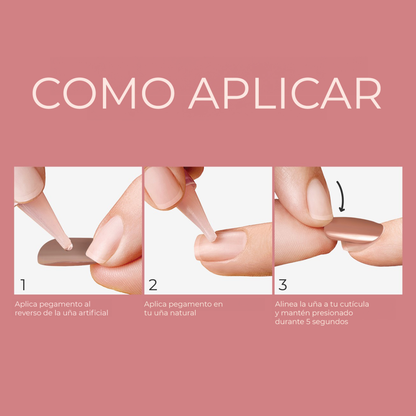 COMO APLICAR

1

Aplica pegamento al reverso de la uña artificial

2

Aplica pegamento en tu uña natural

3

Alinea la uña a tu cutícula y mantén presionado durante 5 segundos