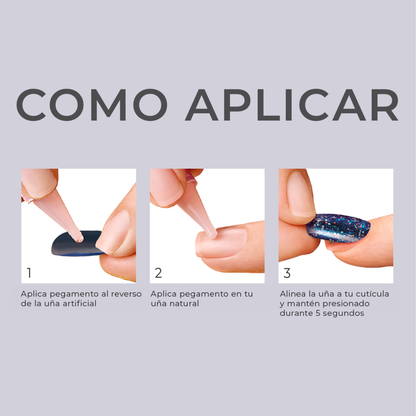 COMO APLICAR

1

Aplica pegamento al reverso de la uña artificial

2

Aplica pegamento en tu uña natural

3

Alinea la uña a tu cutícula y mantén presionado durante 5 segundos