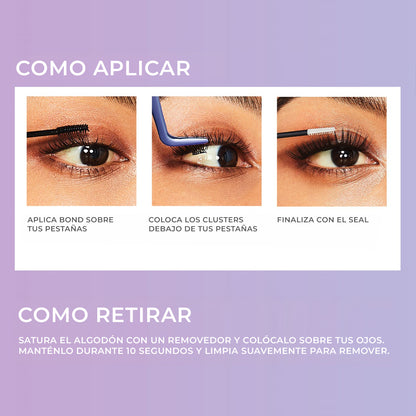 COMO APLICAR

APLICA BOND SOBRE TUS PESTAÑAS

COLOCA LOS CLUSTERS DEBAJO DE TUS PESTAÑAS

FINALIZA CON EL SEAL

COMO RETIRAR

SATURA EL ALGODÓN CON UN REMOVEDOR Y COLÓCALO SOBRE TUS OJOS. MANTÉNLO DURANTE 10 SEGUNDOS Y LIMPIA SUAVEMENTE PARA REMOVER.